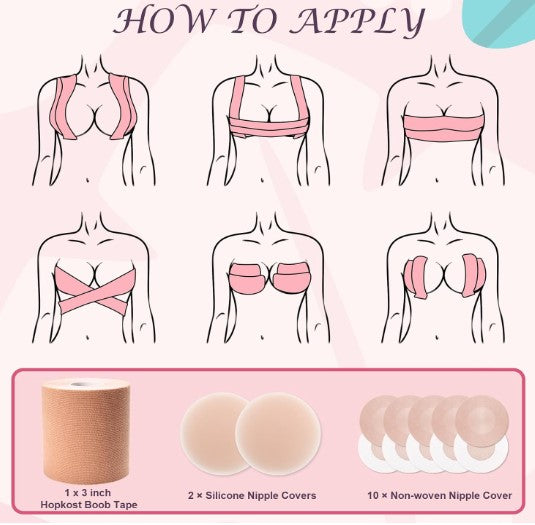 HOW TO APPLY

1 x 3 inch
Hopkost Boob Tape

2 × Silicone Nipple Covers

10 × Non-woven Nipple Cover